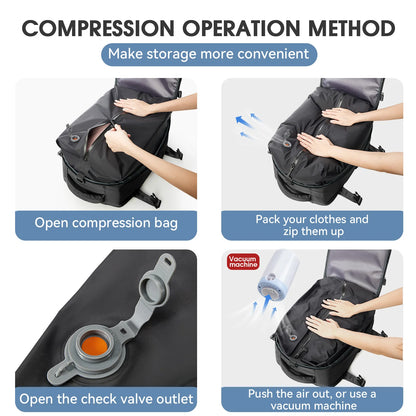 COMPRESSION OPERATION METHOD

Make storage more convenient

Open compression bag

Pack your clothes and zip them up

Open the check valve outlet

Vacuum machine

Push the air out, or use a vacuum machine